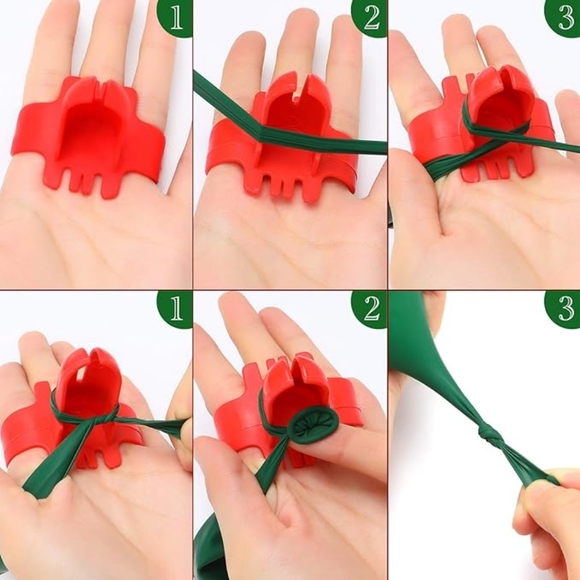 1

2

3

1

2

3